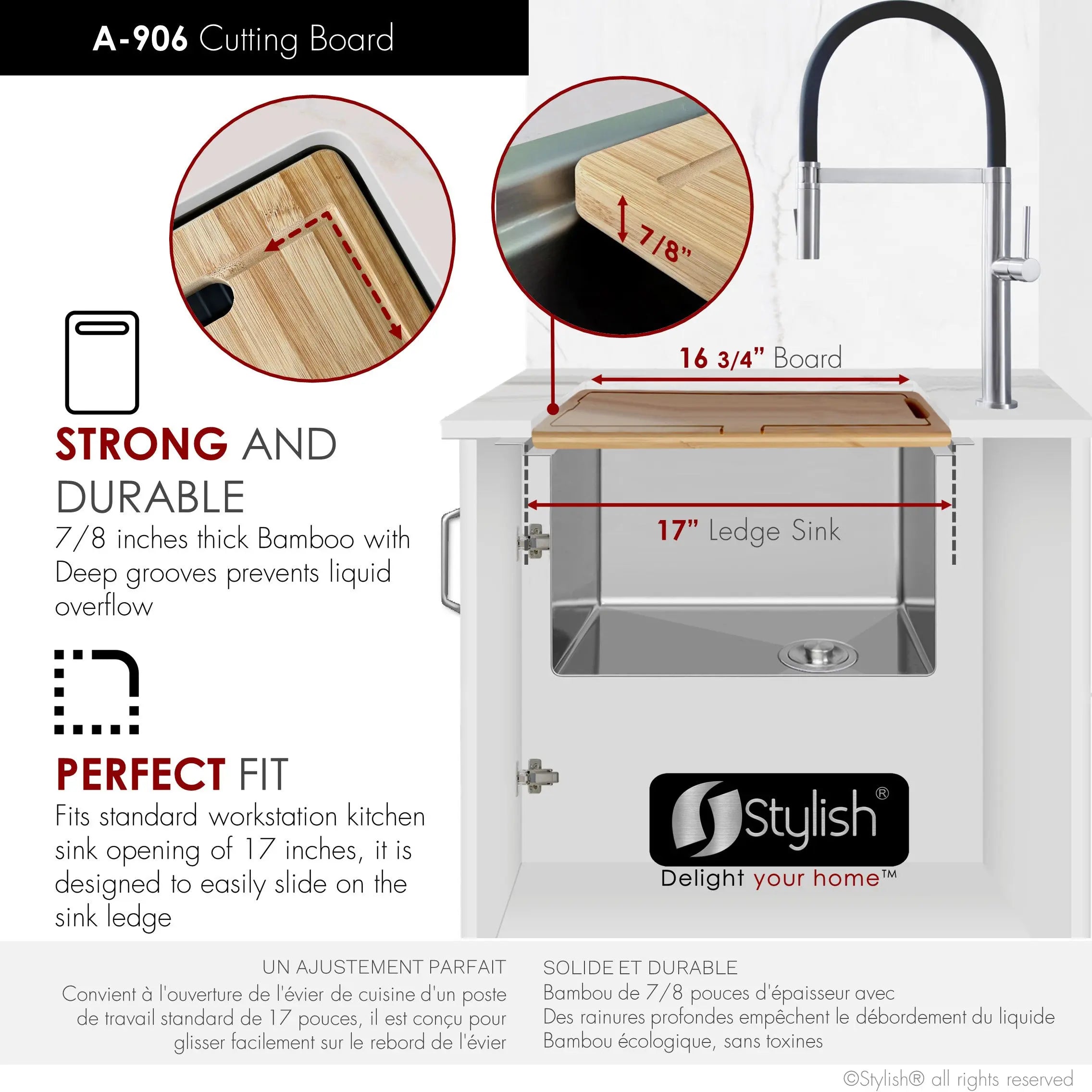 A-906 Cutting Board

7/8"

16 3/4" Board

17" Ledge Sink

STRONG AND DURABLE
7/8 inches thick Bamboo with Deep grooves prevents liquid overflow

PERFECT FIT
Fits standard workstation kitchen sink opening of 17 inches, it is designed to easily slide on the sink ledge

Stylish®
Delight your home™

UN AJUSTEMENT PARFAIT
Convient à l'ouverture de l'évier de cuisine d'un poste de travail standard de 17 pouces, il est conçu pour glisser facilement sur le rebord de l'évier

SOLIDE ET DURABLE
Bambou de 7/8 pouces d'épaisseur avec
Des rainures profondes empêchent le débordement du liquide
Bambou écologique, sans toxines

©Stylish® all rights reserved