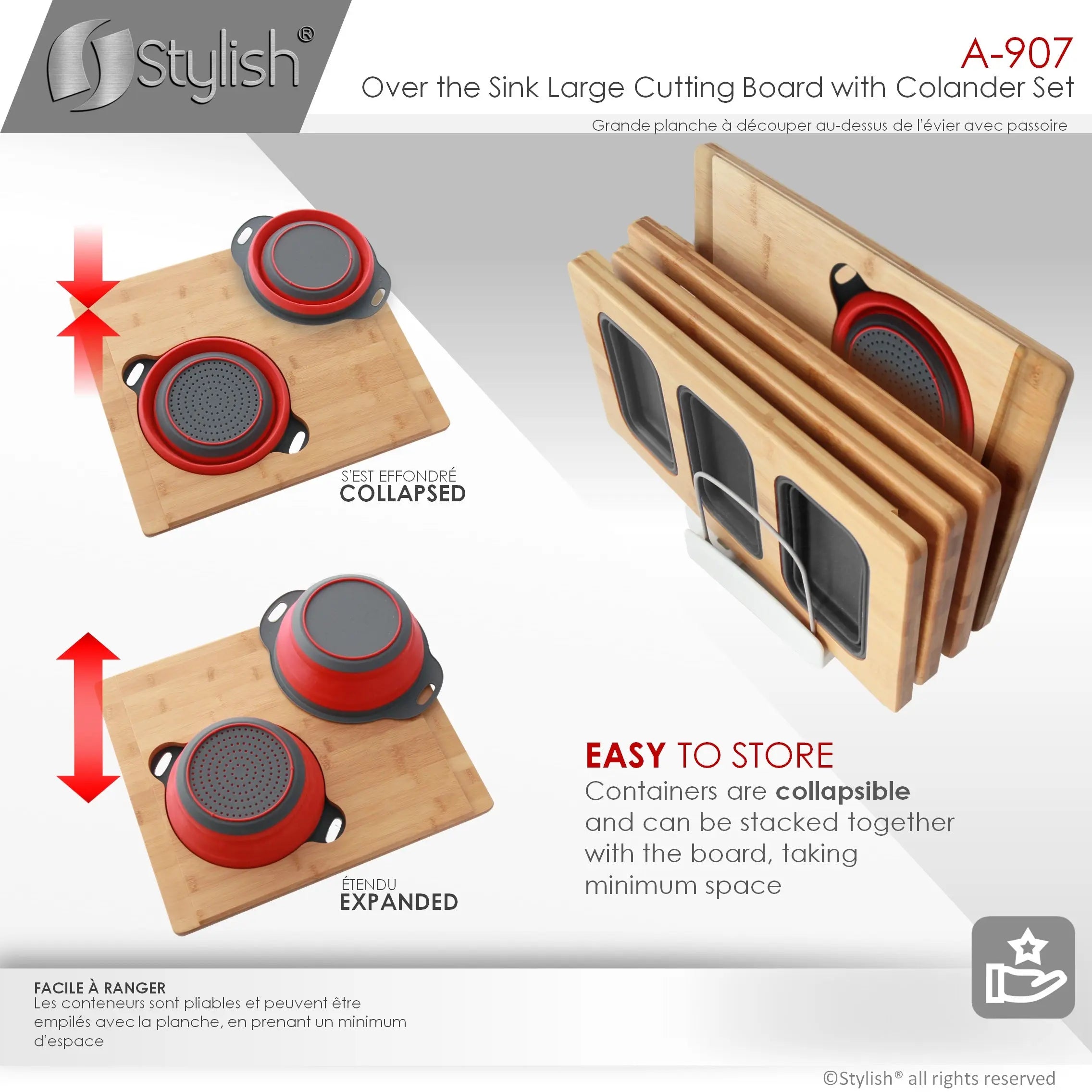 Stylish®

A-907
Over the Sink Large Cutting Board with Colander Set
Grande planche à découper au-dessus de l'évier avec passoire

S'EST EFFONDRÉ
COLLAPSED

ÉTENDU
EXPANDED

EASY TO STORE
Containers are collapsible and can be stacked together with the board, taking minimum space

FACILE À RANGER
Les conteneurs sont pliables et peuvent être empilés avec la planche, en prenant un minimum d'espace

©Stylish® all rights reserved