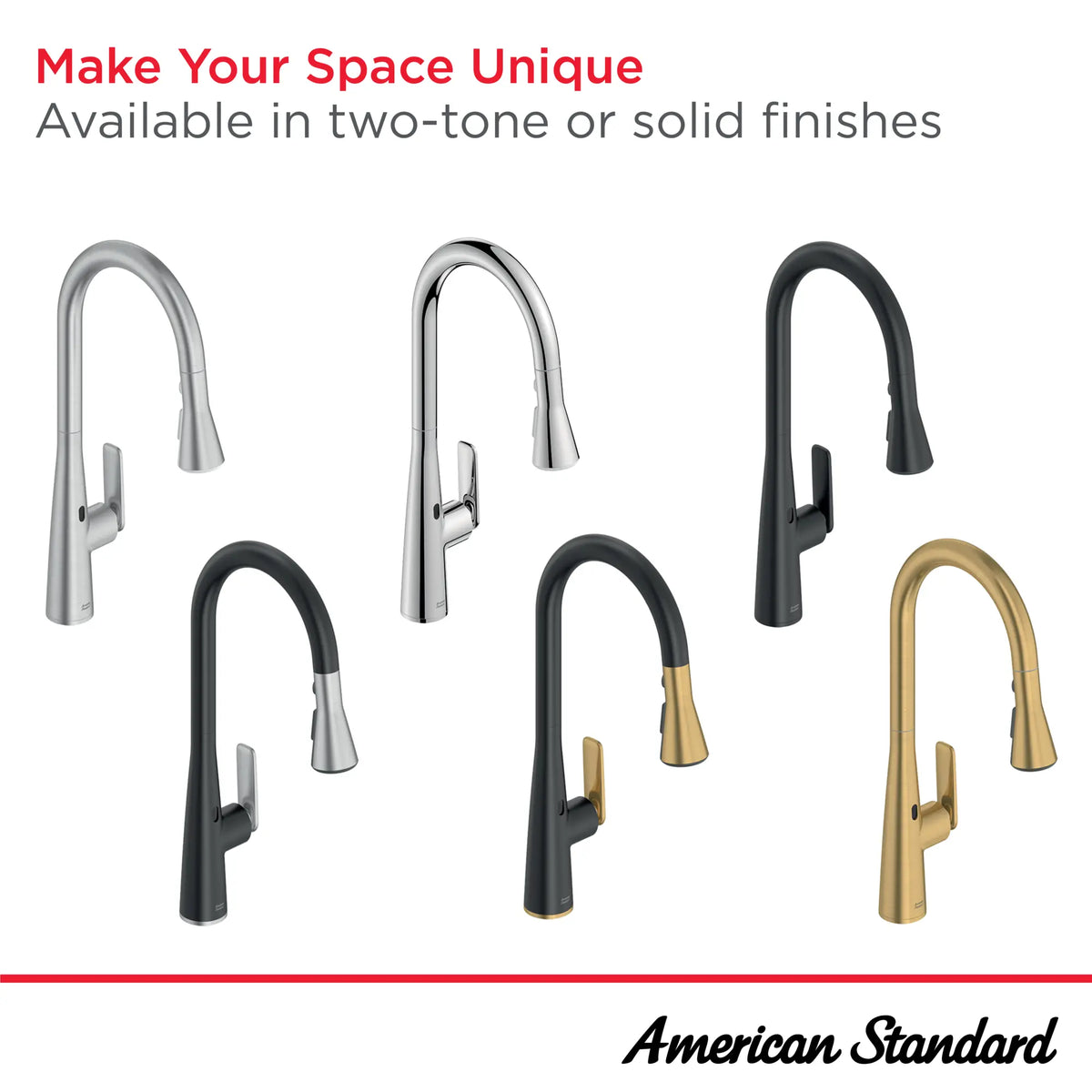 Make Your Space Unique
Available in two-tone or solid finishes

American Standard