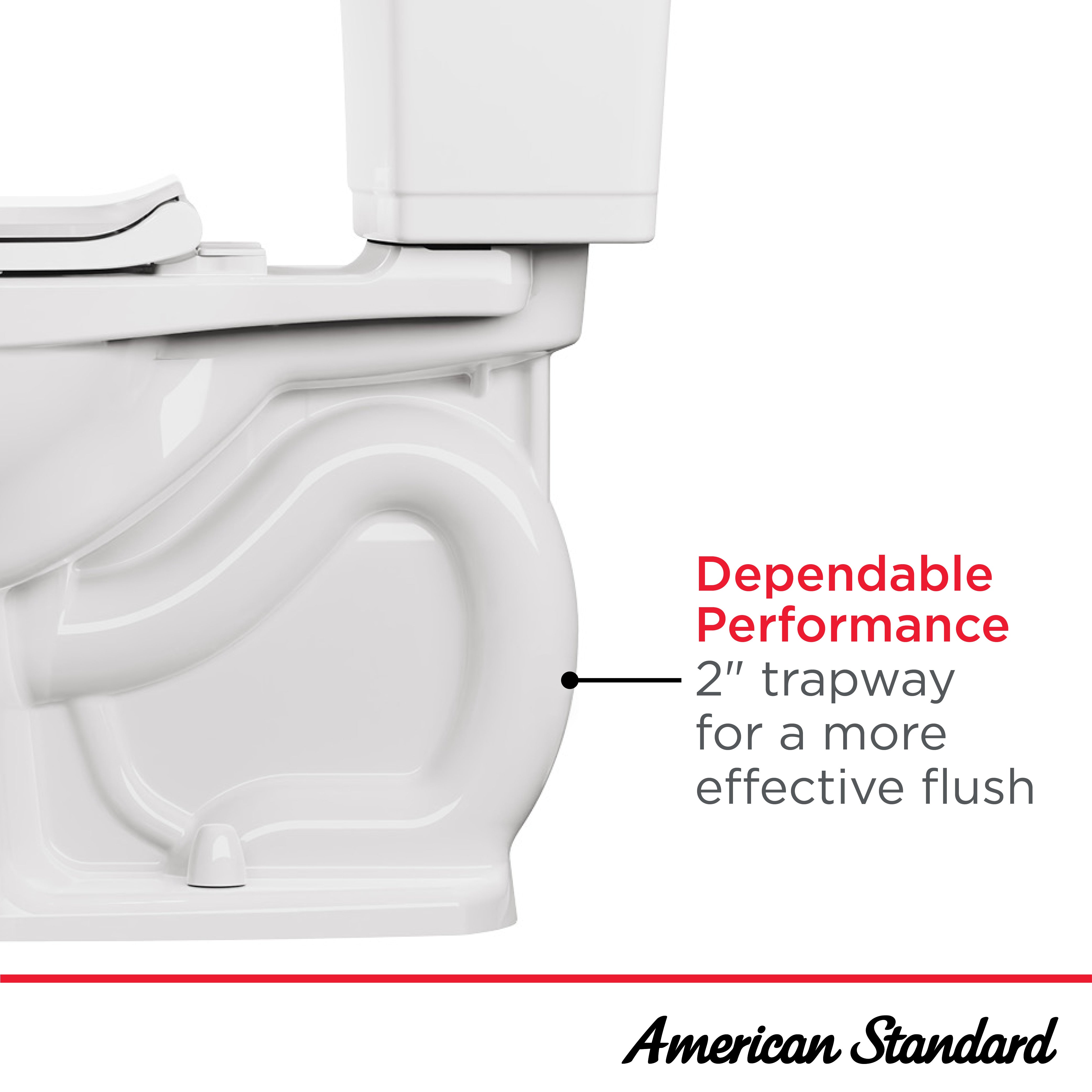 Dependable Performance
2″ trapway for a more effective flush

American Standard