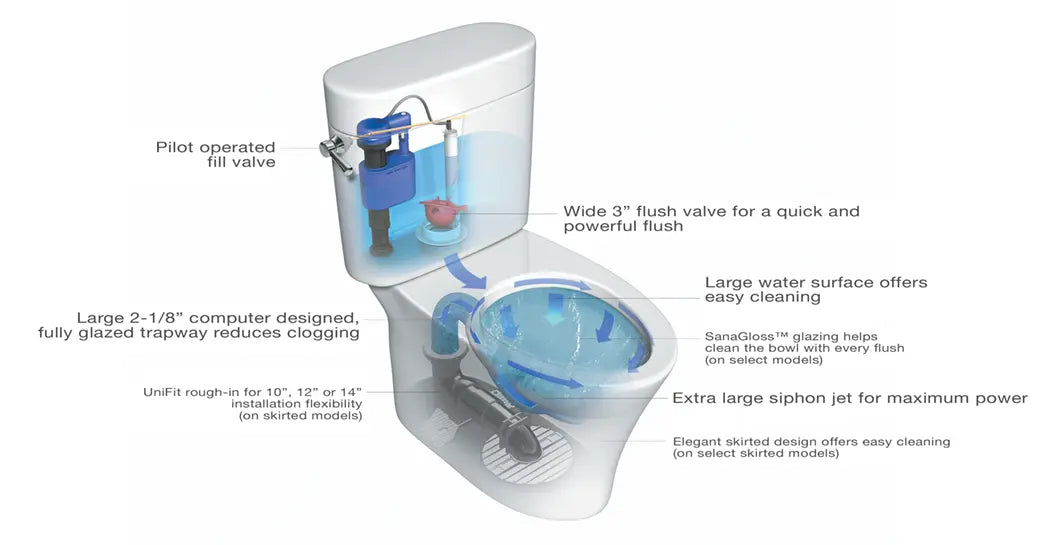 Pilot operated fill valve

Wide 3" flush valve for a quick and powerful flush

Large water surface offers easy cleaning

Large 2-1/8" computer designed, fully glazed trapway reduces clogging

SanaGloss™ glazing helps clean the bowl with every flush (on select models)

UniFit rough-in for 10", 12" or 14" installation flexibility (on skirted models)

Extra large siphon jet for maximum power

Elegant skirted design offers easy cleaning (on select skirted models)